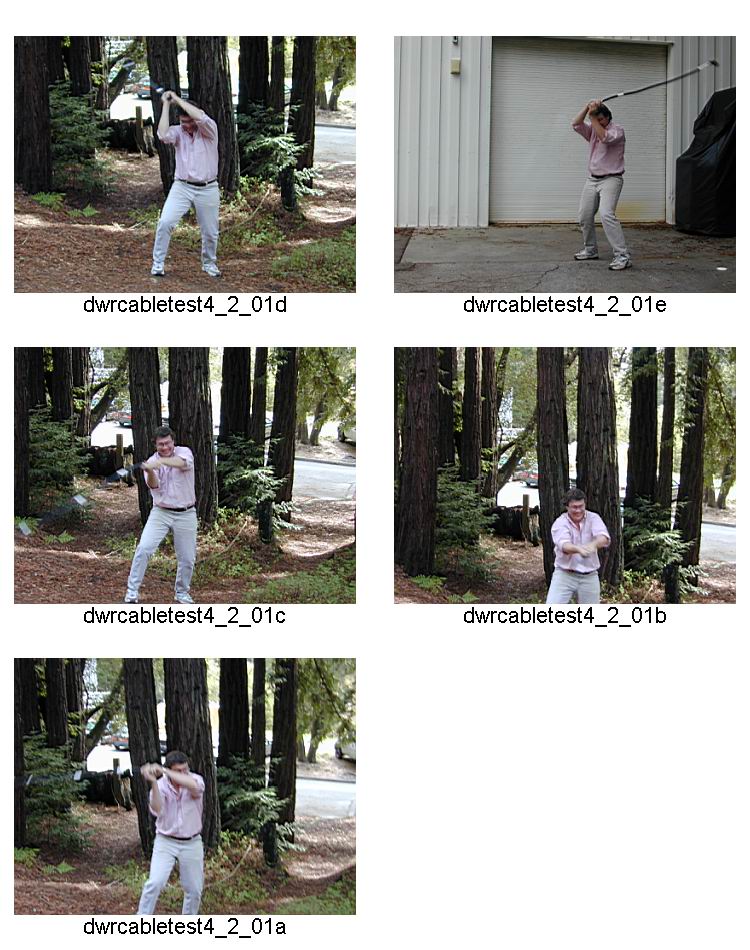 dwrcabletest4_2_01d

dwrcabletest4_2_01e

dwrcabletest4_2_01c

dwrcabletest4_2_01b

dwrcabletest4_2_01a