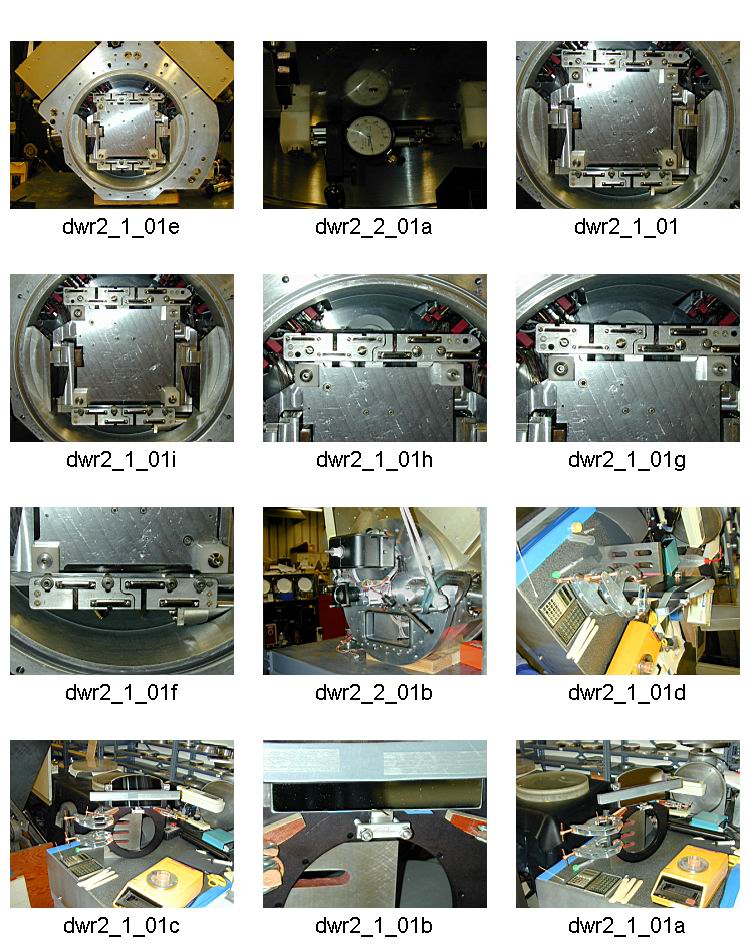 dwr2_1_01e

dwr2_2_01a

dwr2_1_01

dwr2_1_01i

dwr2_1_01h

dwr2_1_01g

dwr2_1_01f

dwr2_2_01b

dwr2_1_01d

dwr2_1_01c

dwr2_1_01b

dwr2_1_01a