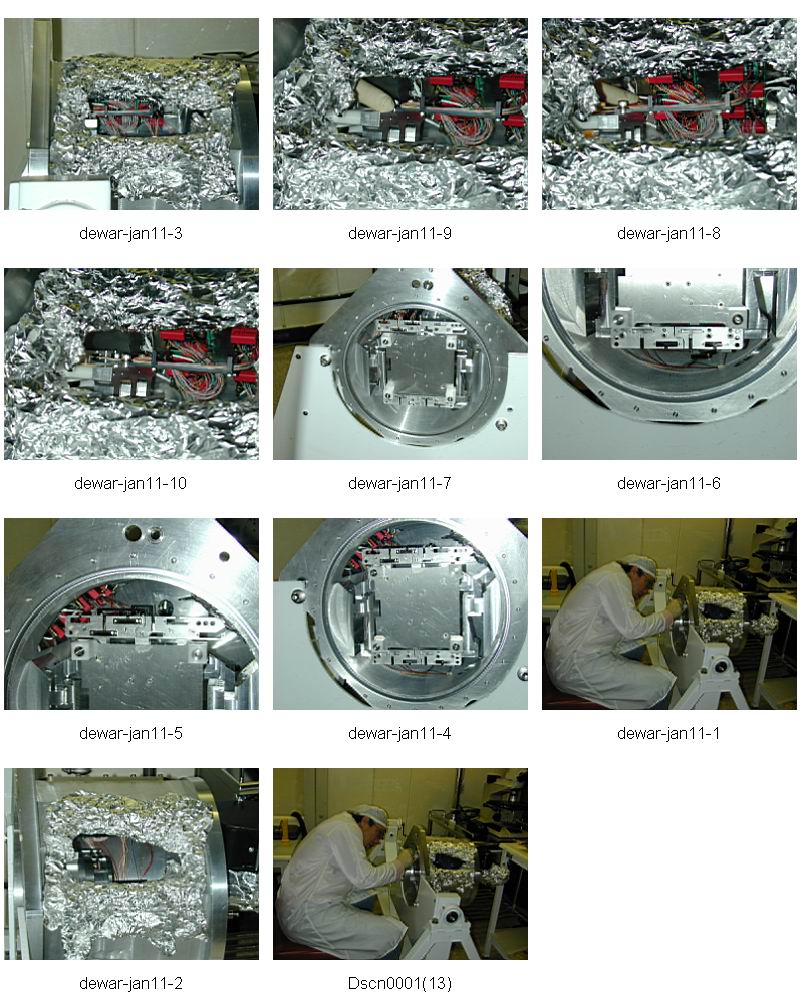 dewar-jan11-3

dewar-jan11-9

dewar-jan11-8

dewar-jan11-10

dewar-jan11-7

dewar-jan11-6

dewar-jan11-5

dewar-jan11-4

dewar-jan11-1

dewar-jan11-2

Dscn0001(13)