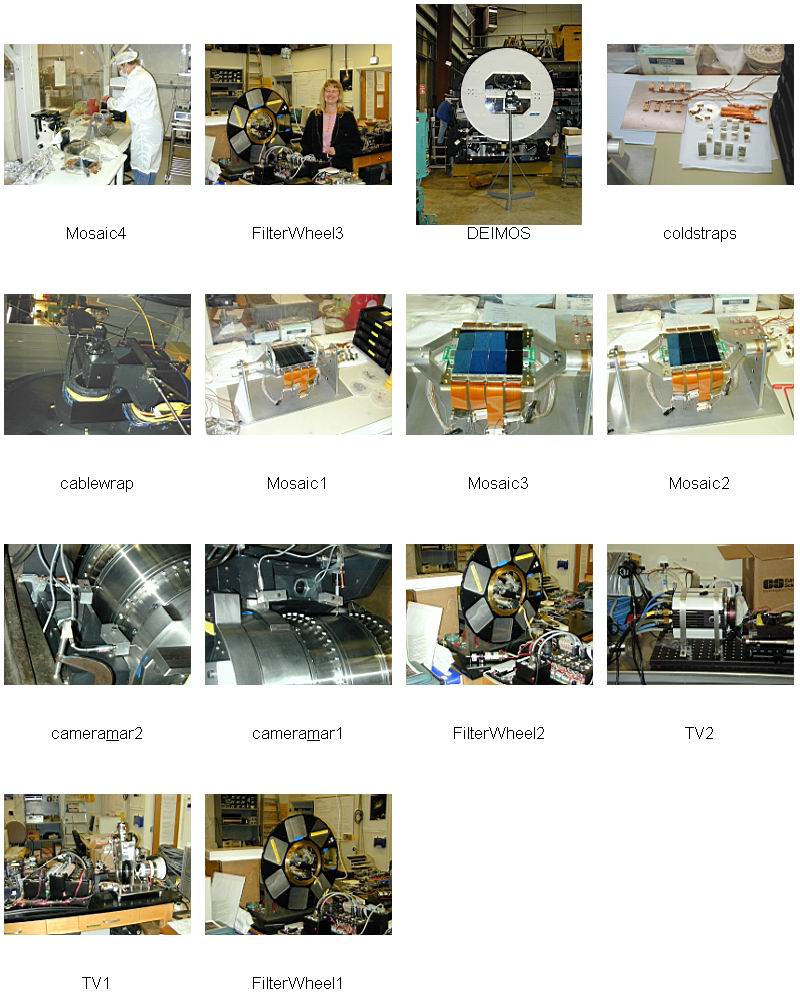 Mosaic4

FilterWheel3

DEIMOS

coldstraps

cablewrap

Mosaic1

Mosaic3

Mosaic2

cameramar2

cameramar1

FilterWheel2

TV2

TV1

FilterWheel1