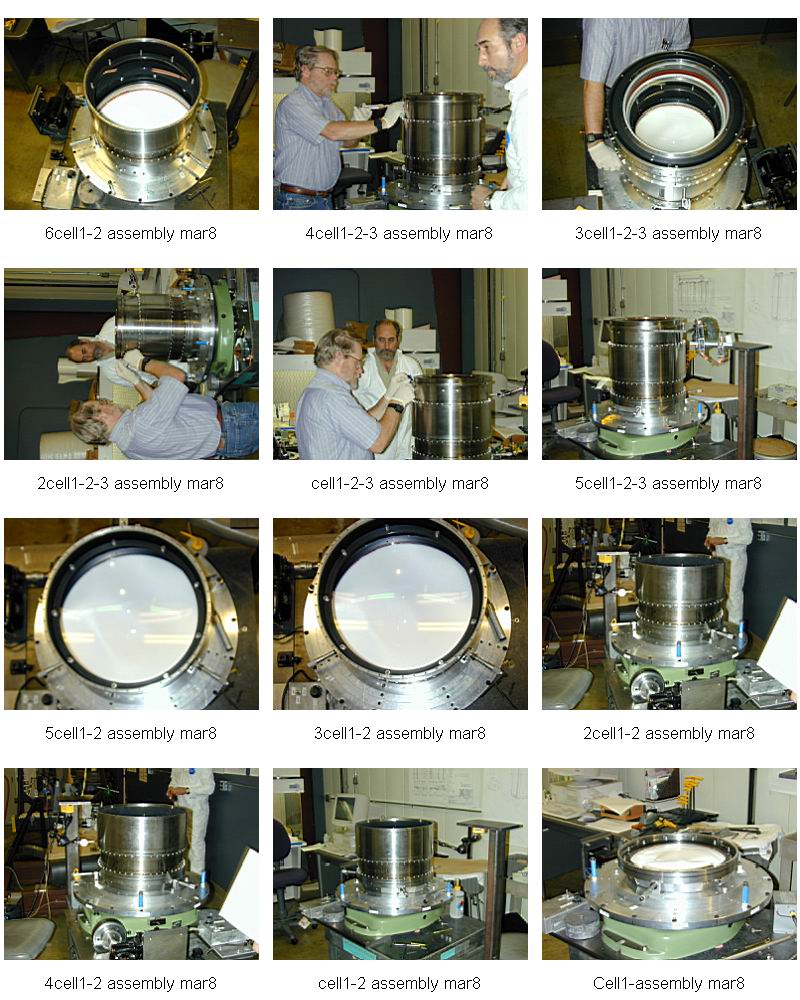 6cell1-2 assembly mar8

4cell1-2-3 assembly mar8

3cell1-2-3 assembly mar8

2cell1-2-3 assembly mar8

cell1-2-3 assembly mar8

5cell1-2-3 assembly mar8

5cell1-2 assembly mar8

3cell1-2 assembly mar8

2cell1-2 assembly mar8

4cell1-2 assembly mar8

cell1-2 assembly mar8

Cell1-assembly mar8